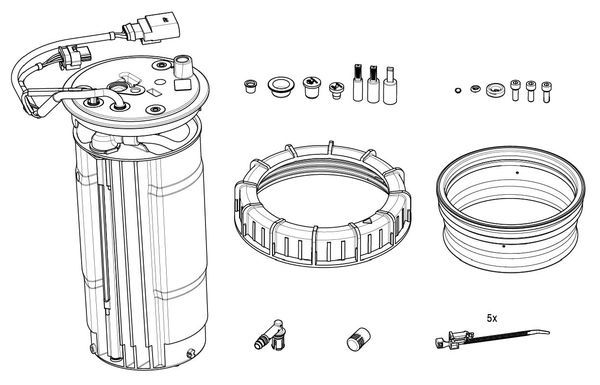 5x