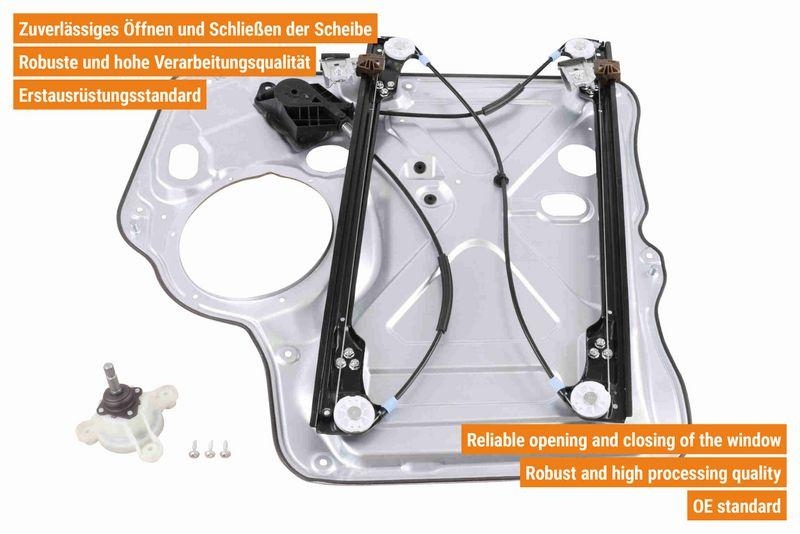 Zuverlässiges Öffnen und Schließen der Scheibe
Robuste und hohe Verarbeitungsqualität
Erstausrüstungsstandard

Reliable opening and closing of the window
Robust and high processing quality
OE standard