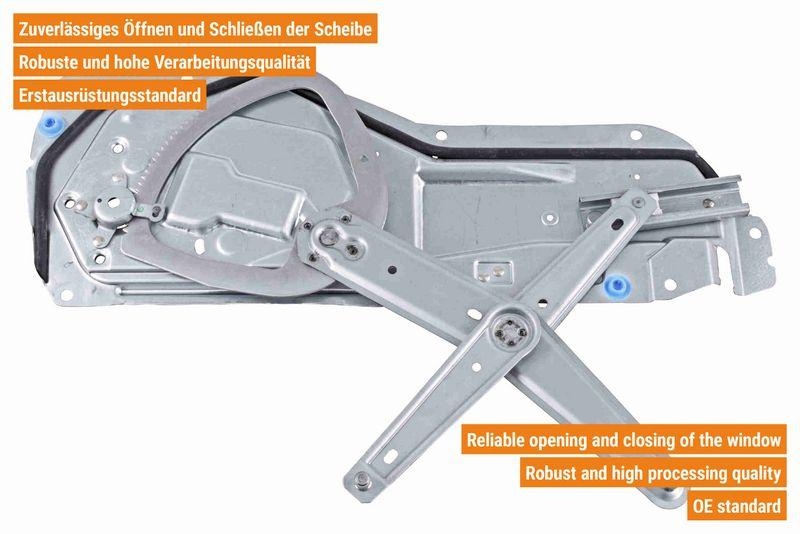 Zuverlässiges Öffnen und Schließen der Scheibe

Robuste und hohe Verarbeitungsqualität

Erstausrüstungsstandard

Reliable opening and closing of the window

Robust and high processing quality

OE standard