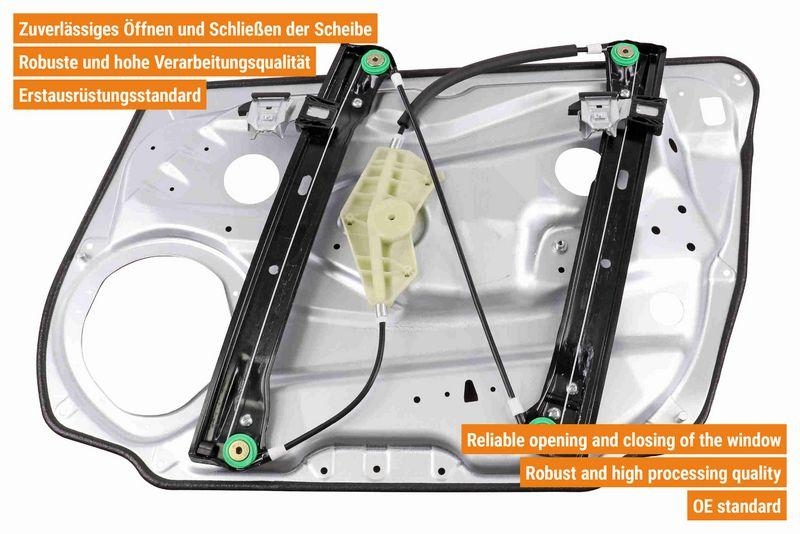 Zuverlässiges Öffnen und Schließen der Scheibe
Robuste und hohe Verarbeitungsqualität
Erstausrüstungsstandard

Reliable opening and closing of the window
Robust and high processing quality
OE standard