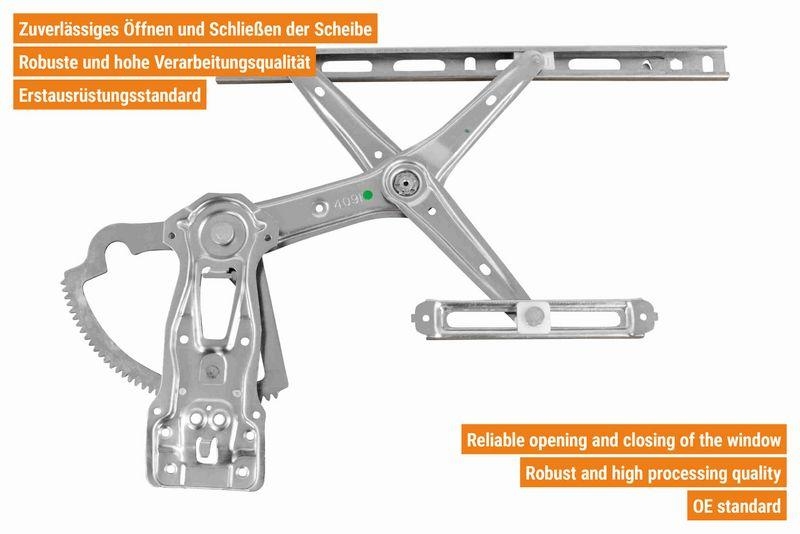 Zuverlässiges Öffnen und Schließen der Scheibe

Robuste und hohe Verarbeitungsqualität

Erstausrüstungsstandard

4091

Reliable opening and closing of the window

Robust and high processing quality

OE standard