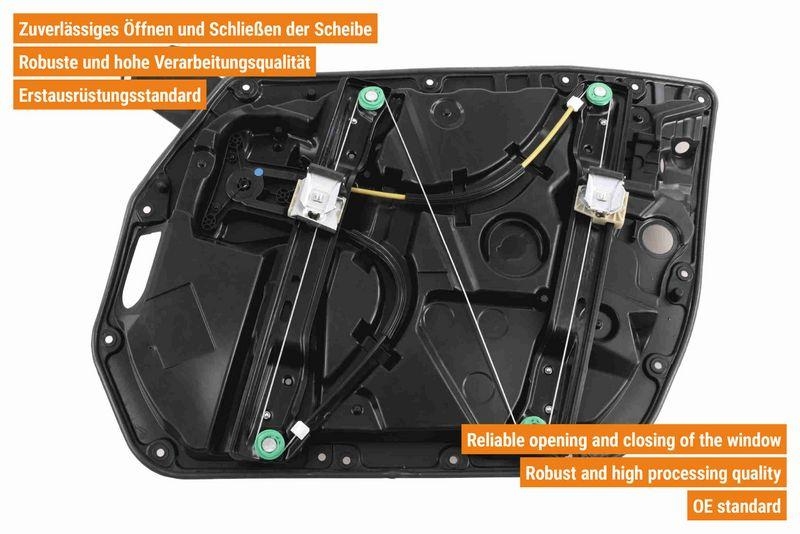 Zuverlässiges Öffnen und Schließen der Scheibe
Robuste und hohe Verarbeitungsqualität
Erstausrüstungsstandard

Reliable opening and closing of the window
Robust and high processing quality
OE standard