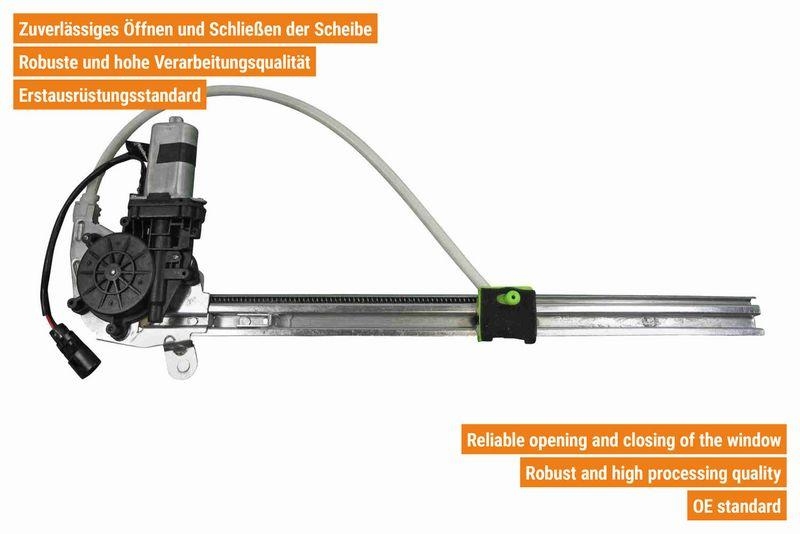 Zuverlässiges Öffnen und Schließen der Scheibe
Robuste und hohe Verarbeitungsqualität
Erstausrüstungsstandard

Reliable opening and closing of the window
Robust and high processing quality
OE standard