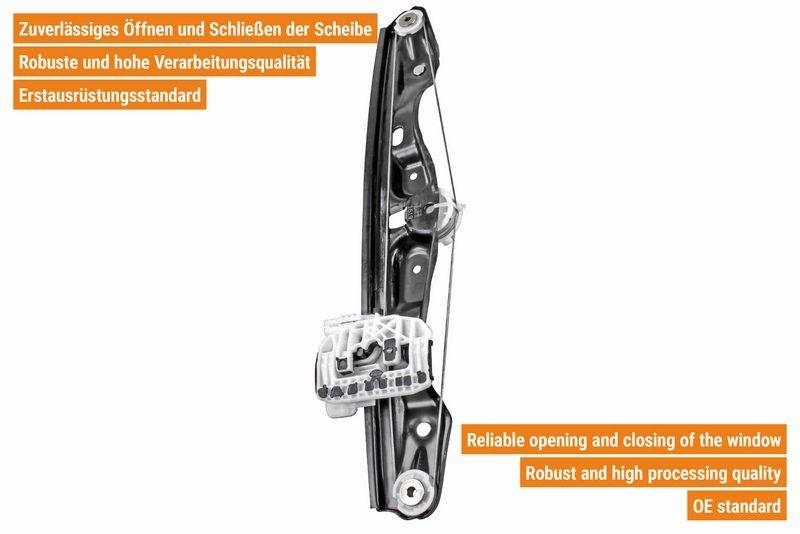 Zuverlässiges Öffnen und Schließen der Scheibe

Robuste und hohe Verarbeitungsqualität

Erstausrüstungsstandard

Reliable opening and closing of the window

Robust and high processing quality

OE standard