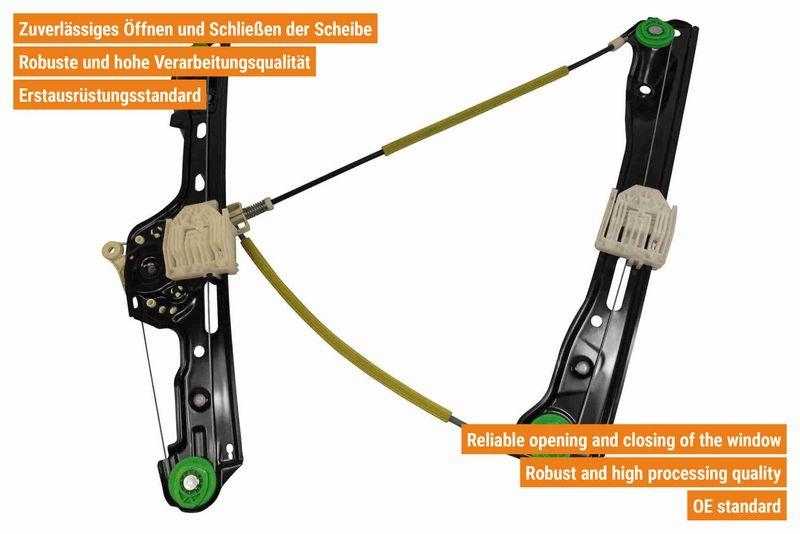 Zuverlässiges Öffnen und Schließen der Scheibe
Robuste und hohe Verarbeitungsqualität
Erstausrüstungsstandard

Reliable opening and closing of the window
Robust and high processing quality
OE standard