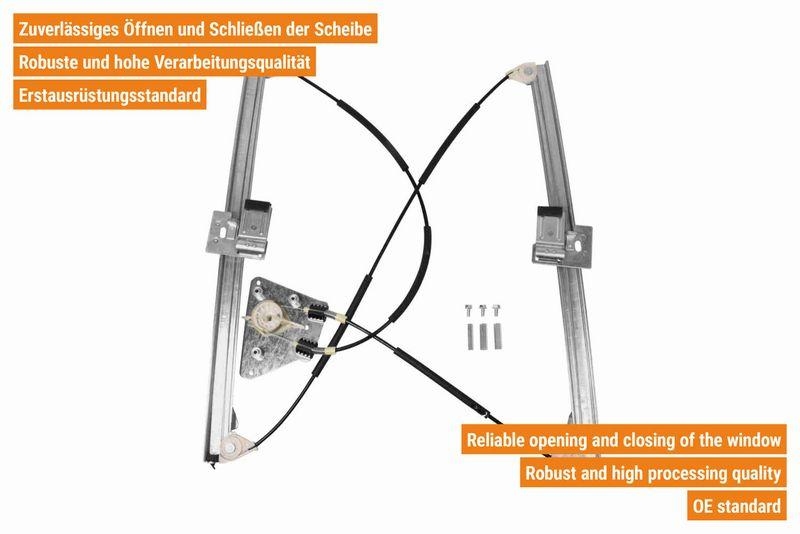 Zuverlässiges Öffnen und Schließen der Scheibe
Robuste und hohe Verarbeitungsqualität
Erstausrüstungsstandard

Reliable opening and closing of the window
Robust and high processing quality
OE standard