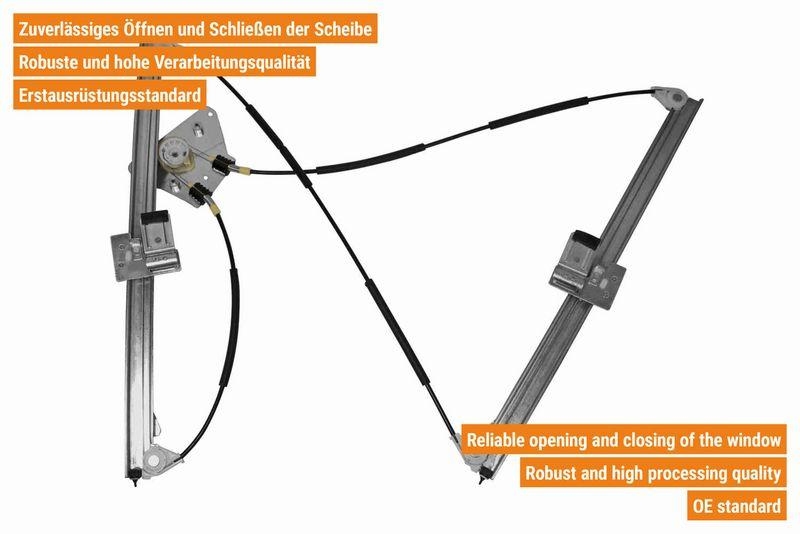 Zuverlässiges Öffnen und Schließen der Scheibe
Robuste und hohe Verarbeitungsqualität
Erstausrüstungsstandard

Reliable opening and closing of the window
Robust and high processing quality
OE standard