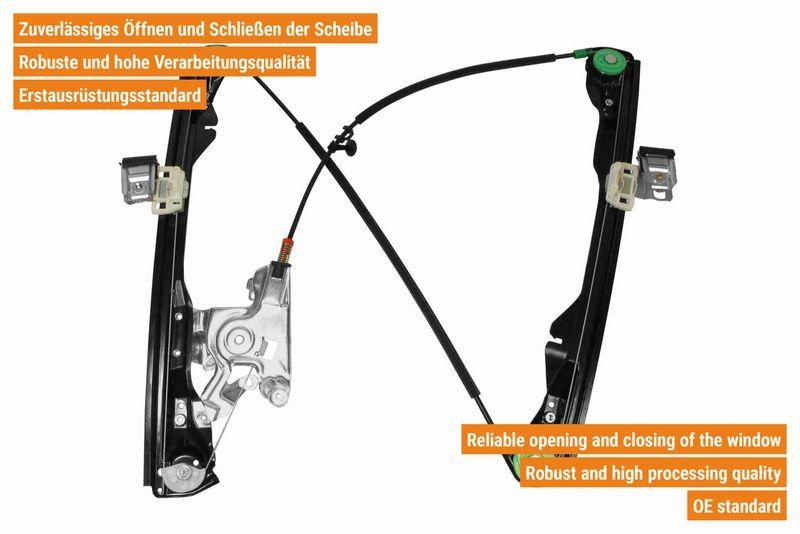 Zuverlässiges Öffnen und Schließen der Scheibe
Robuste und hohe Verarbeitungsqualität
Erstausrüstungsstandard

Reliable opening and closing of the window
Robust and high processing quality
OE standard