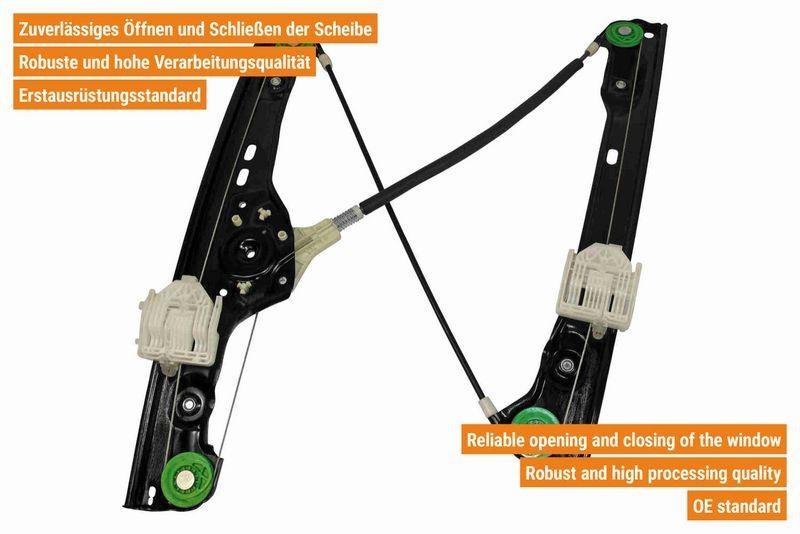 Zuverlässiges Öffnen und Schließen der Scheibe
Robuste und hohe Verarbeitungsqualität
Erstausrüstungsstandard

Reliable opening and closing of the window
Robust and high processing quality
OE standard