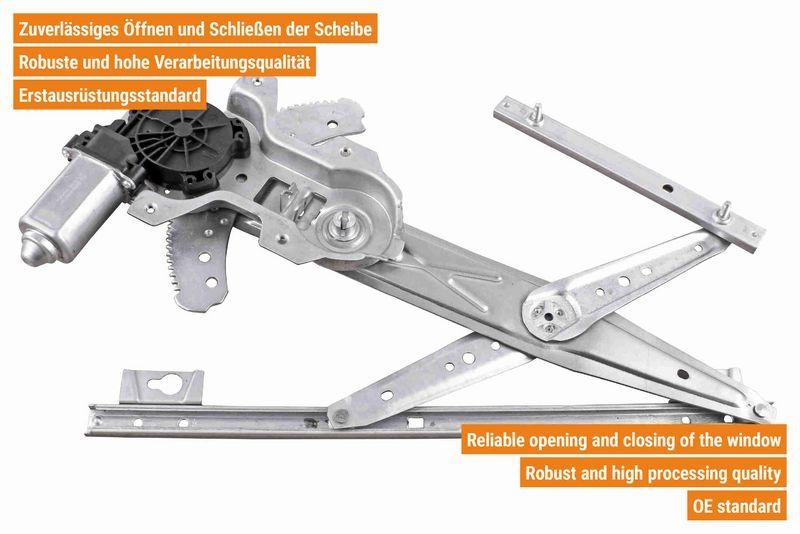 Zuverlässiges Öffnen und Schließen der Scheibe

Robuste und hohe Verarbeitungsqualität

Erstausrüstungsstandard

Reliable opening and closing of the window

Robust and high processing quality

OE standard