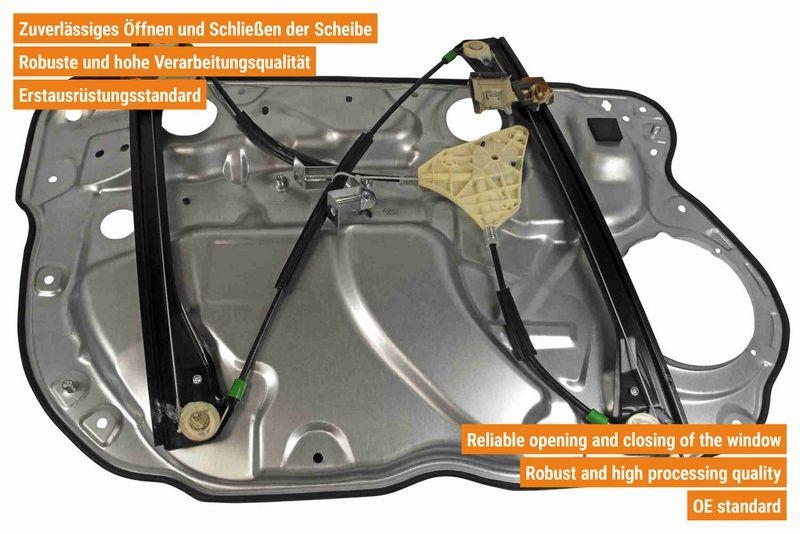 Zuverlässiges Öffnen und Schließen der Scheibe
Robuste und hohe Verarbeitungsqualität
Erstausrüstungsstandard

Reliable opening and closing of the window
Robust and high processing quality
OE standard