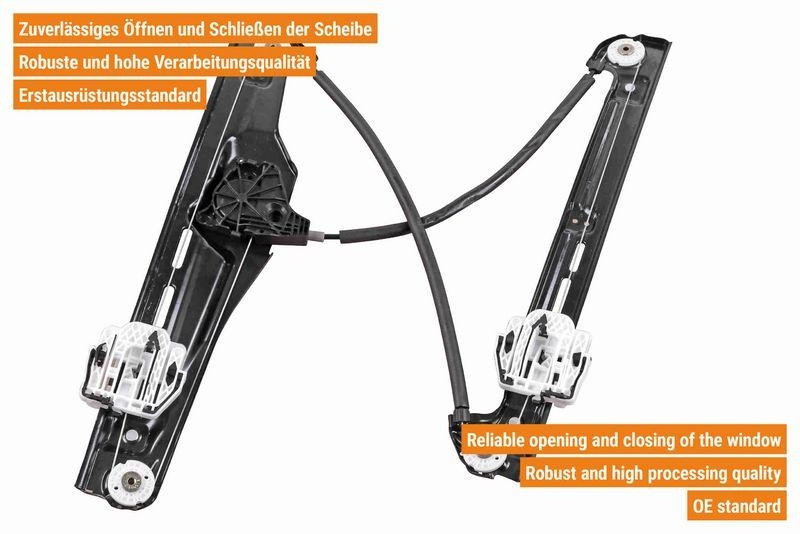 Zuverlässiges Öffnen und Schließen der Scheibe
Robuste und hohe Verarbeitungsqualität
Erstausrüstungsstandard

Reliable opening and closing of the window
Robust and high processing quality
OE standard