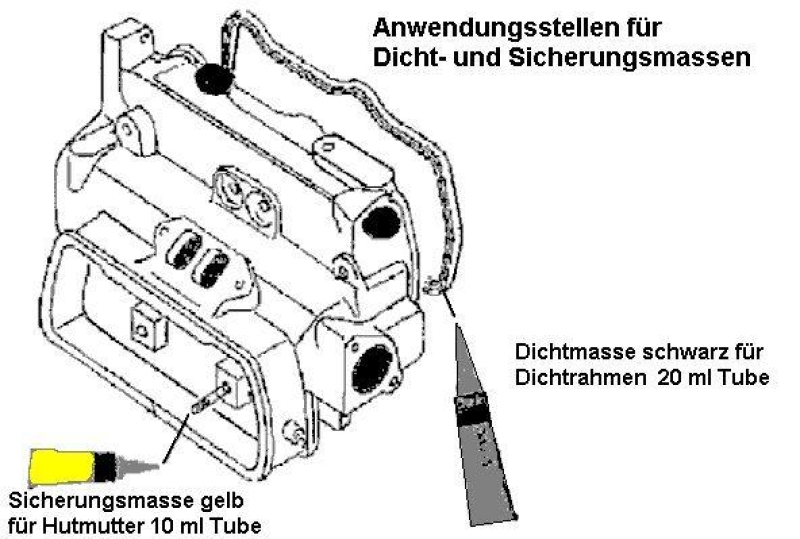 Anwendungsstellen für Dicht- und Sicherungsmassen

Dichtmasse schwarz für Dichtrahmen 20 ml Tube

Sicherungsmasse gelb für Hutmutter 10 ml Tube