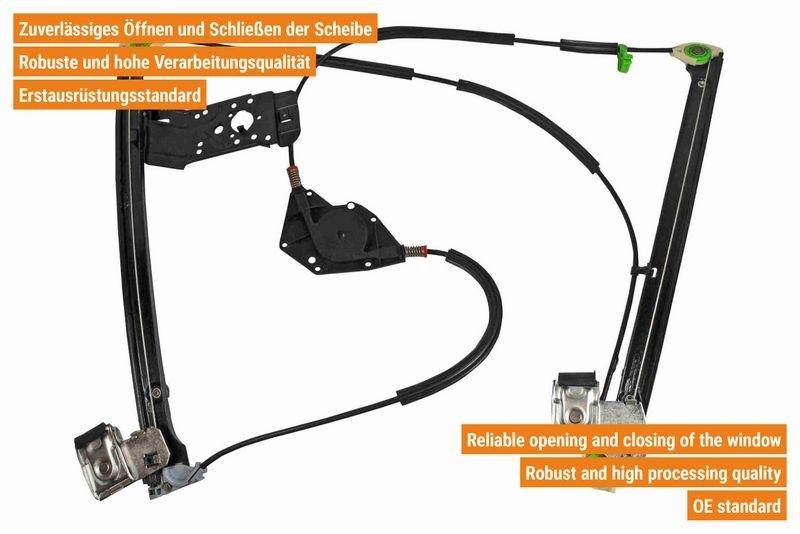 Zuverlässiges Öffnen und Schließen der Scheibe
Robuste und hohe Verarbeitungsqualität
Erstausrüstungsstandard

Reliable opening and closing of the window
Robust and high processing quality
OE standard