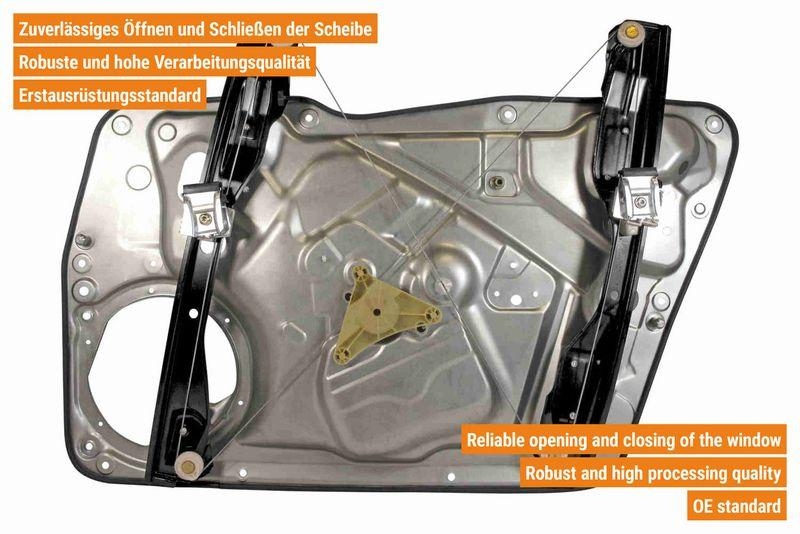 Zuverlässiges Öffnen und Schließen der Scheibe
Robuste und hohe Verarbeitungsqualität
Erstausrüstungsstandard

Reliable opening and closing of the window
Robust and high processing quality
OE standard