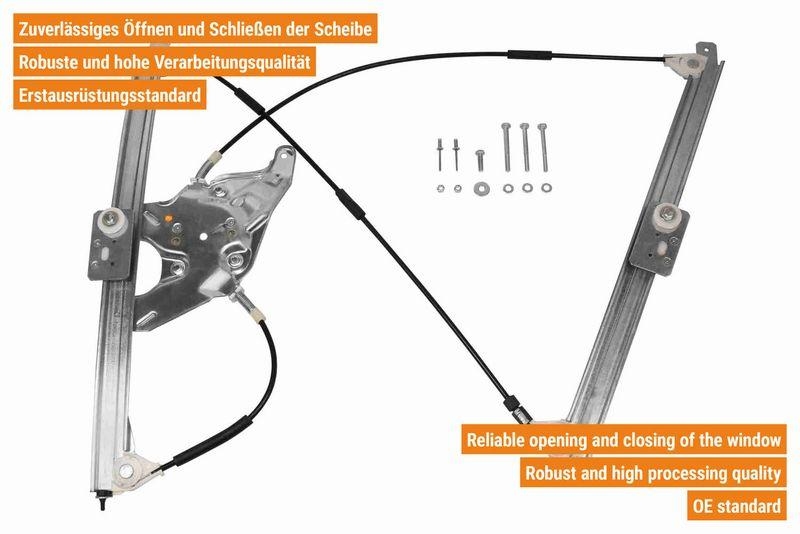 Zuverlässiges Öffnen und Schließen der Scheibe
Robuste und hohe Verarbeitungsqualität
Erstausrüstungsstandard

Reliable opening and closing of the window
Robust and high processing quality
OE standard