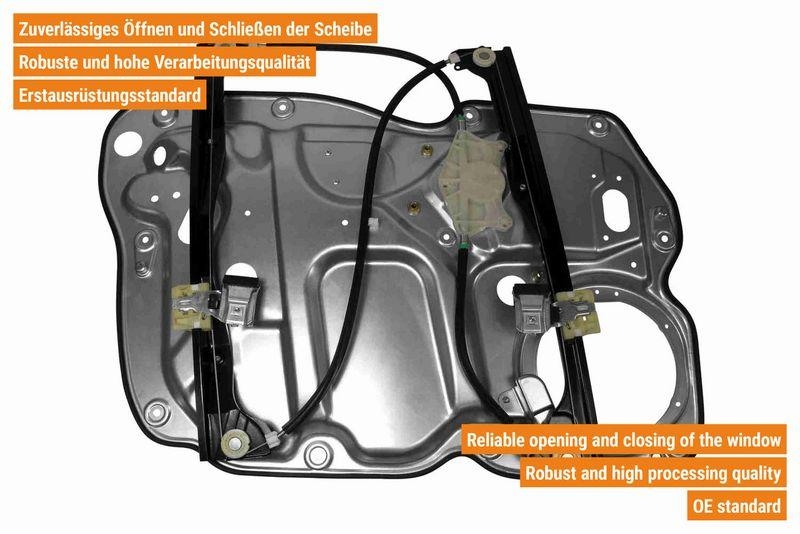 Zuverlässiges Öffnen und Schließen der Scheibe
Robuste und hohe Verarbeitungsqualität
Erstausrüstungsstandard

Reliable opening and closing of the window
Robust and high processing quality
OE standard