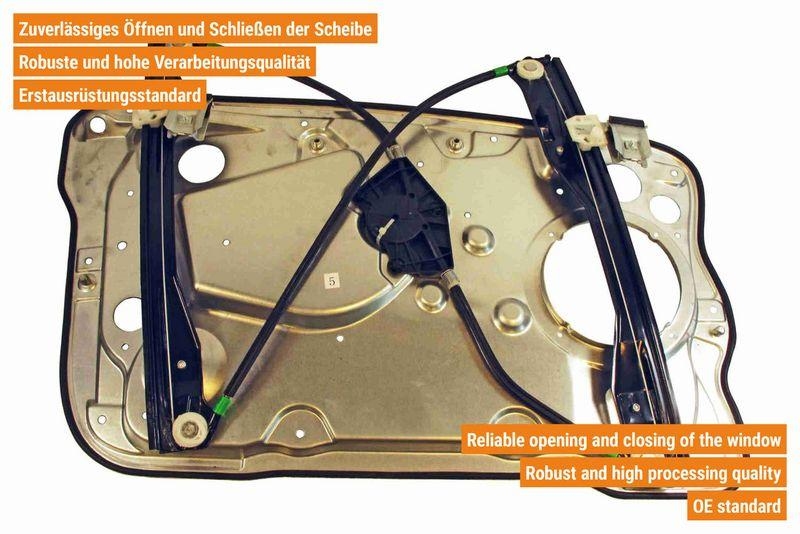 Zuverlässiges Öffnen und Schließen der Scheibe
Robuste und hohe Verarbeitungsqualität
Erstausrüstungsstandard

5

Reliable opening and closing of the window
Robust and high processing quality
OE standard