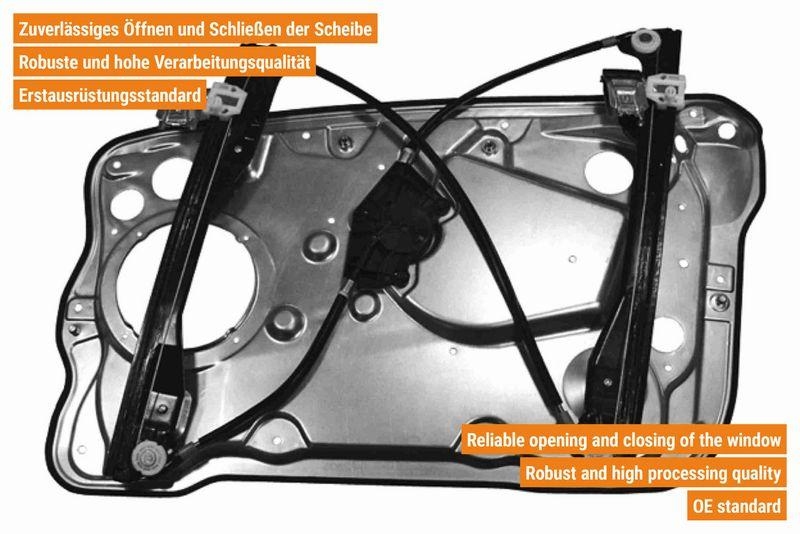 Zuverlässiges Öffnen und Schließen der Scheibe
Robuste und hohe Verarbeitungsqualität
Erstausrüstungsstandard

Reliable opening and closing of the window
Robust and high processing quality
OE standard