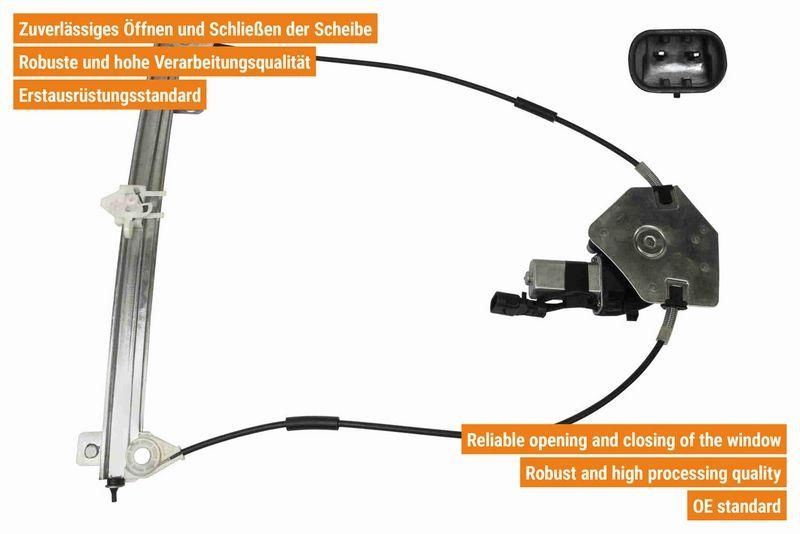 Zuverlässiges Öffnen und Schließen der Scheibe
Robuste und hohe Verarbeitungsqualität
Erstausrüstungsstandard

Reliable opening and closing of the window
Robust and high processing quality
OE standard