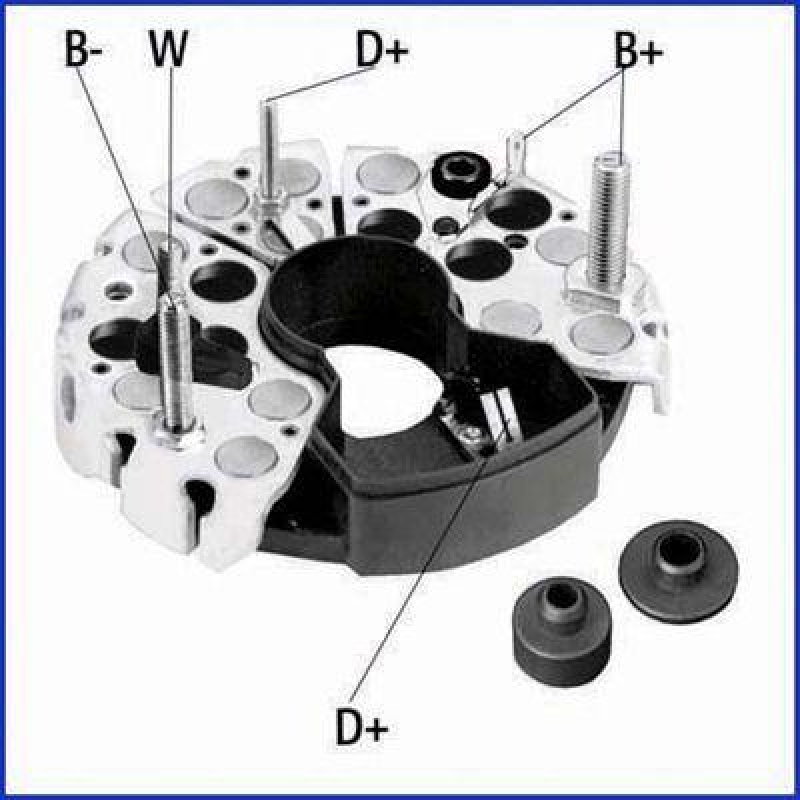 B-
W
D+
B+
D+