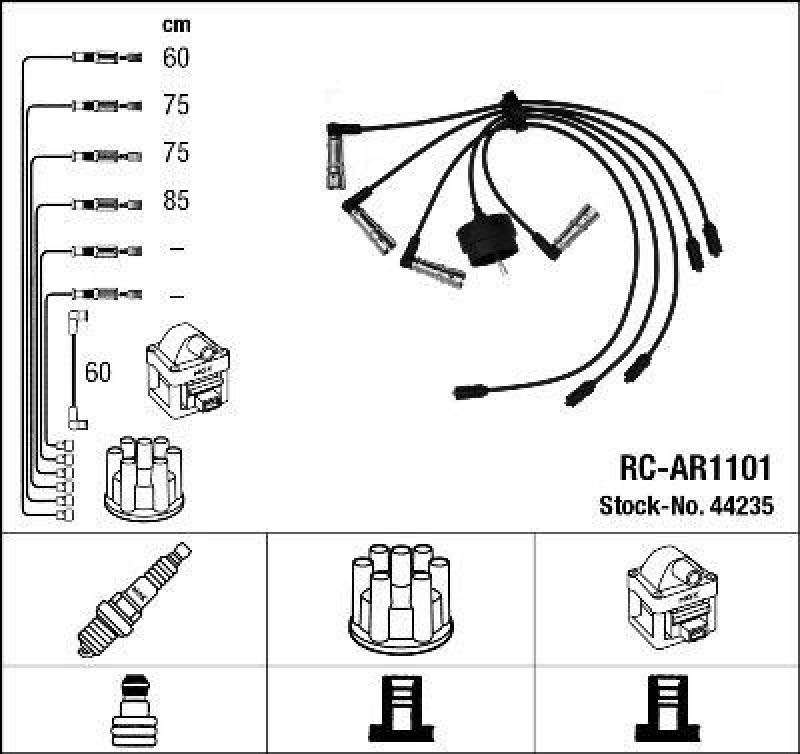 cm
60
75
75
85
–
–
60

RC-AR1101
Stock-No. 44235