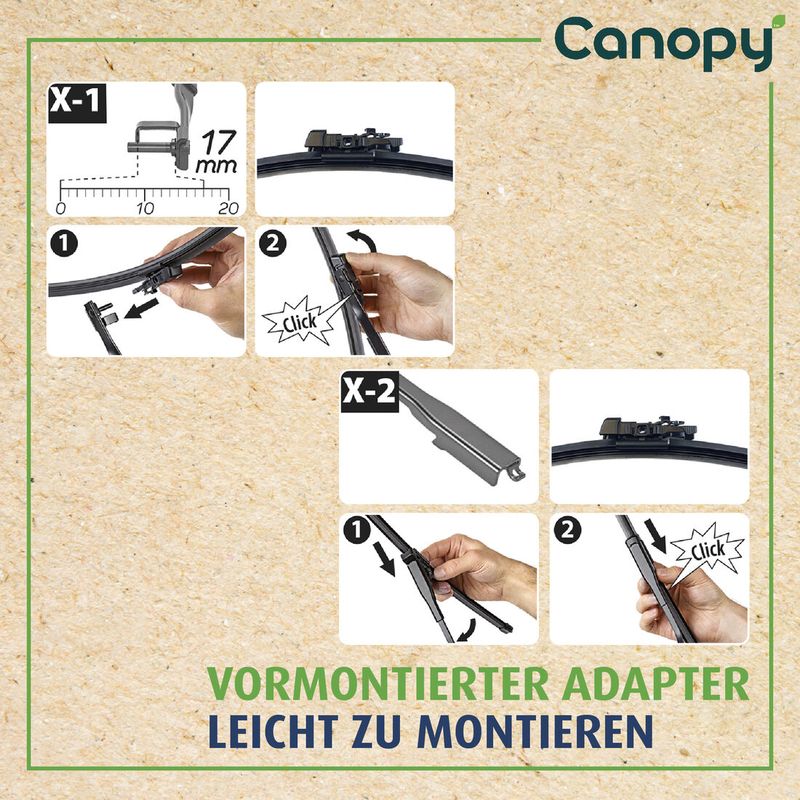 Canopy

X-1

17 mm

0 10 20

1

2

Click

X-2

1

2

Click

VORMONTIERTER ADAPTER
LEICHT ZU MONTIEREN